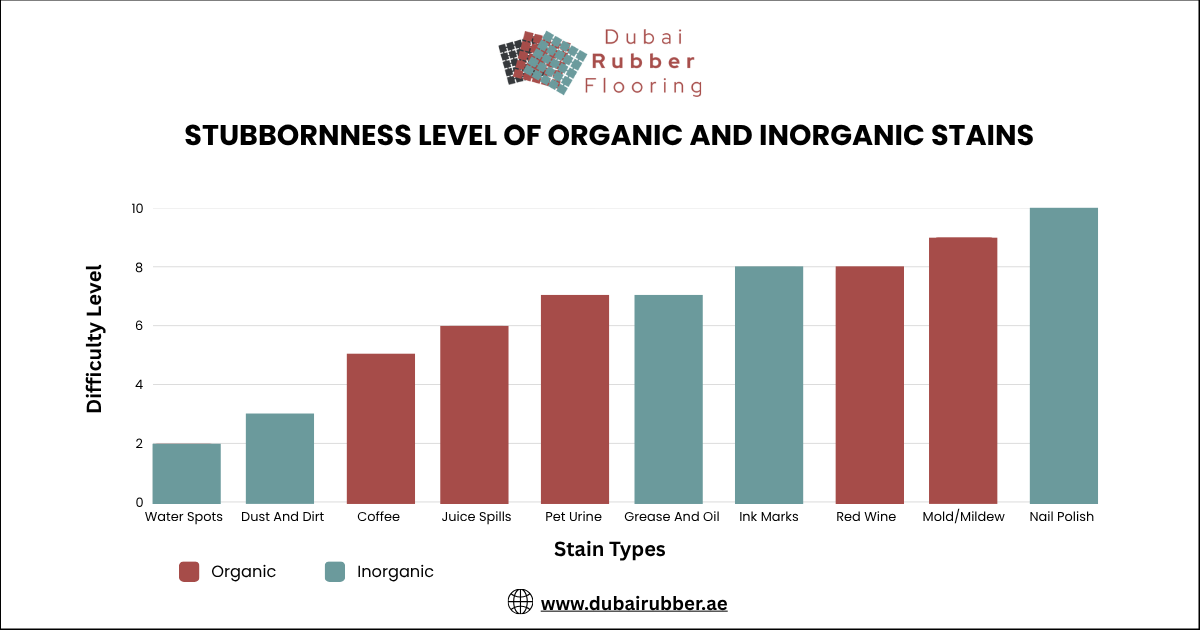 Dubai Rubber Flooring

STUBBORNNESS LEVEL OF ORGANIC AND INORGANIC STAINS

Difficulty Level

10
8
6
4
2
0

Water Spots
Dust And Dirt
Coffee
Juice Spills
Pet Urine
Grease And Oil
Ink Marks
Red Wine
Mold/Mildew
Nail Polish

Stain Types

Organic
Inorganic

www.dubairubber.ae